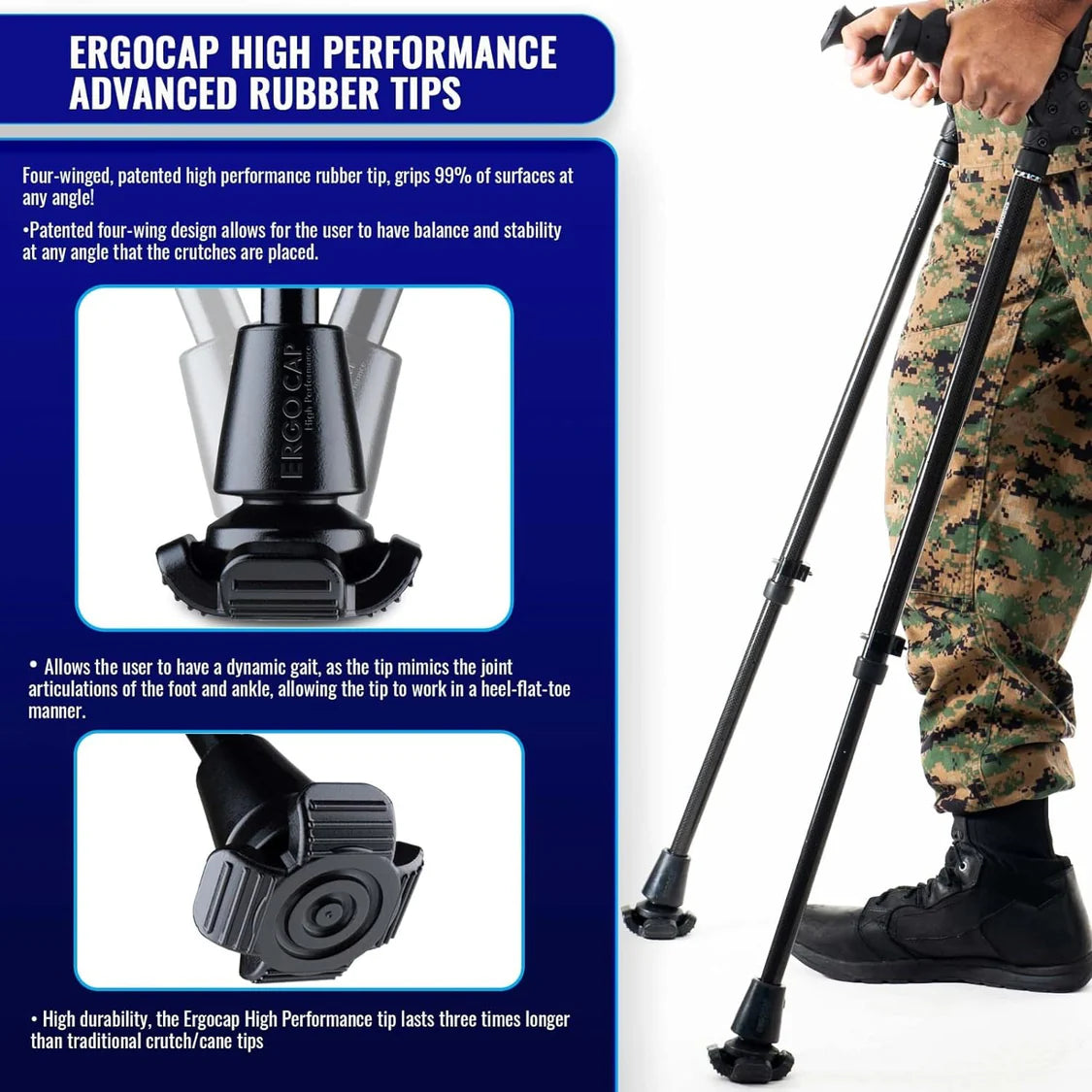 ERGOCAP HIGH PERFORMANCE ADVANCED RUBBER TIPS

Four-winged, patented high performance rubber tip, grips 99% of surfaces at any angle!

•Patented four-wing design allows for the user to have balance and stability at any angle that the crutches are placed.

ERGOCAP
High Performance

• Allows the user to have a dynamic gait, as the tip mimics the joint articulations of the foot and ankle, allowing the tip to work in a heel-flat-toe manner.

• High durability, the Ergocap High Performance tip lasts three times longer than traditional crutch/cane tips