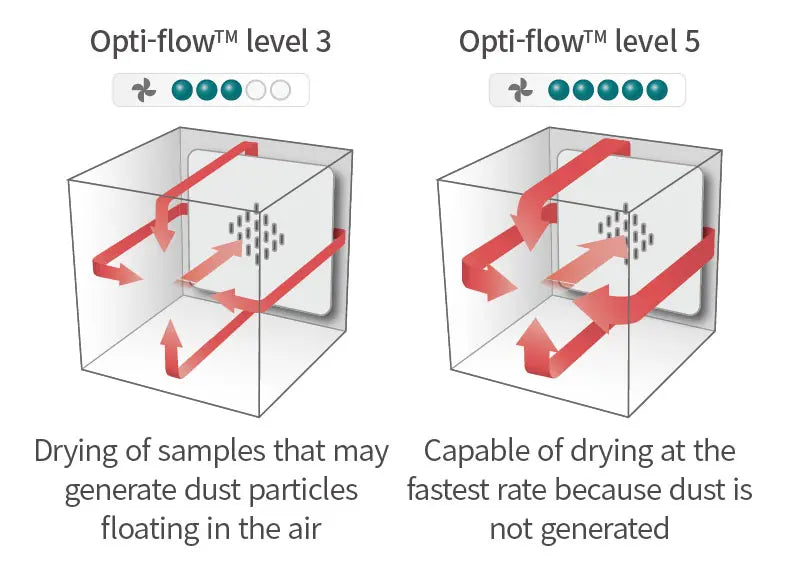 Opti-flow™ level 3

Drying of samples that may generate dust particles floating in the air

Opti-flow™ level 5

Capable of drying at the fastest rate because dust is not generated