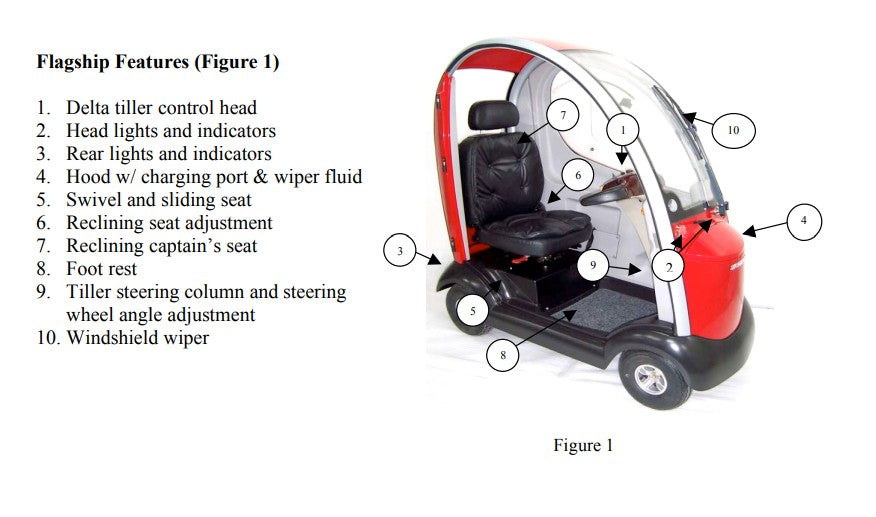 Flagship Features (Figure 1)

1. Delta tiller control head
2. Head lights and indicators
3. Rear lights and indicators
4. Hood w/ charging port & wiper fluid
5. Swivel and sliding seat
6. Reclining seat adjustment
7. Reclining captain's seat
8. Foot rest
9. Tiller steering column and steering wheel angle adjustment
10. Windshield wiper

7
1
10
6
4
3
9
2
5
8

Figure 1