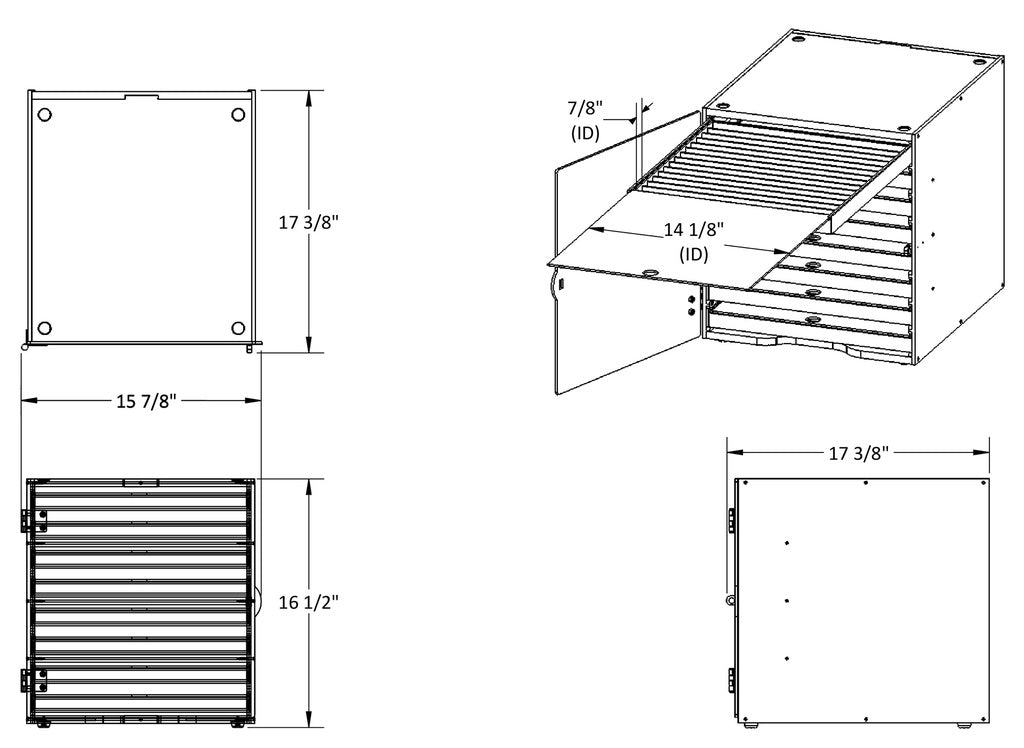 17 3/8"

15 7/8"

16 1/2"

7/8"
(ID)

14 1/8"
(ID)

17 3/8"